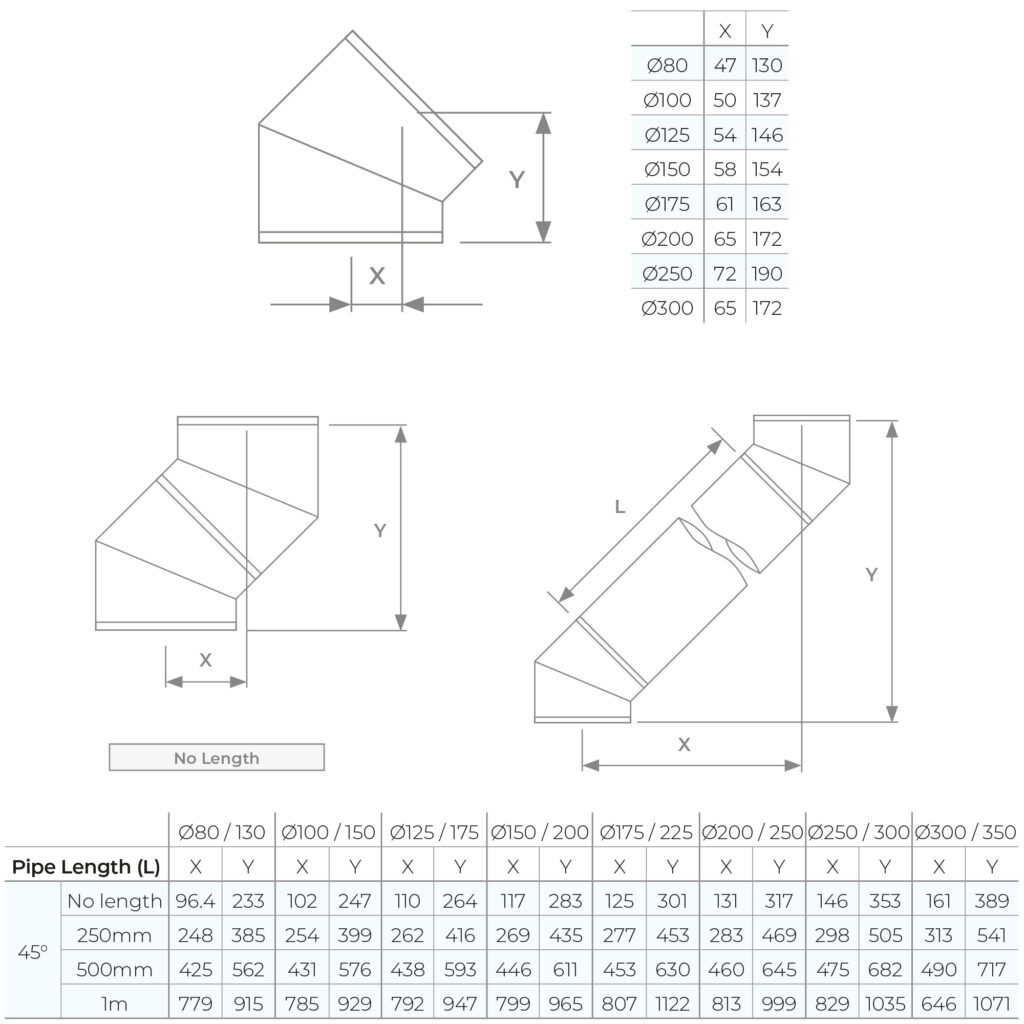 Y

X

| | X | Y |
|---|---|---|
| Ø80 | 47 | 130 |
| Ø100 | 50 | 137 |
| Ø125 | 54 | 146 |
| Ø150 | 58 | 154 |
| Ø175 | 61 | 163 |
| Ø200 | 65 | 172 |
| Ø250 | 72 | 190 |
| Ø300 | 65 | 172 |

Y

X

No Length

L

Y

X

| | | Ø80 / 130 | | Ø100 / 150 | | Ø125 / 175 | | Ø150 / 200 | | Ø175 / 225 | | Ø200 / 250 | | Ø250 / 300 | | Ø300 / 350 | |
|---|---|---|---|---|---|---|---|---|---|---|---|---|---|---|---|---|---|
| Pipe Length (L) | | X | Y | X | Y | X | Y | X | Y | X | Y | X | Y | X | Y | X | Y |
| 45° | No length | 96.4 | 233 | 102 | 247 | 110 | 264 | 117 | 283 | 125 | 301 | 131 | 317 | 146 | 353 | 161 | 389 |
| | 250mm | 248 | 385 | 254 | 399 | 262 | 416 | 269 | 435 | 277 | 453 | 283 | 469 | 298 | 505 | 313 | 541 |
| | 500mm | 425 | 562 | 431 | 576 | 438 | 593 | 446 | 611 | 453 | 630 | 460 | 645 | 475 | 682 | 490 | 717 |
| | 1m | 779 | 915 | 785 | 929 | 792 | 947 | 799 | 965 | 807 | 1122 | 813 | 999 | 829 | 1035 | 646 | 1071 |