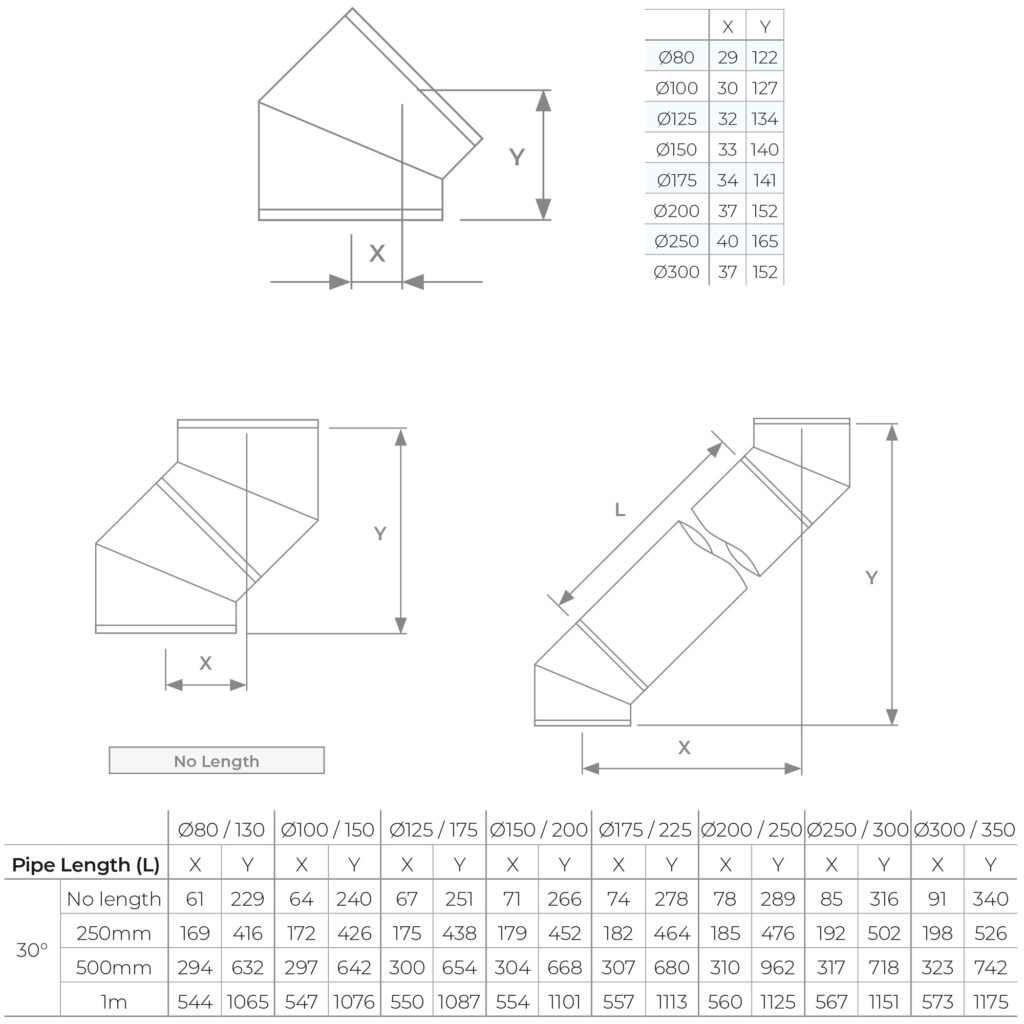 Y

X

| | X | Y |
|---|---|---|
| Ø80 | 29 | 122 |
| Ø100 | 30 | 127 |
| Ø125 | 32 | 134 |
| Ø150 | 33 | 140 |
| Ø175 | 34 | 141 |
| Ø200 | 37 | 152 |
| Ø250 | 40 | 165 |
| Ø300 | 37 | 152 |

Y

X

No Length

L

Y

X

| | | Ø80 / 130 | | Ø100 / 150 | | Ø125 / 175 | | Ø150 / 200 | | Ø175 / 225 | | Ø200 / 250 | | Ø250 / 300 | | Ø300 / 350 | |
|---|---|---|---|---|---|---|---|---|---|---|---|---|---|---|---|---|---|
| Pipe Length (L) | | X | Y | X | Y | X | Y | X | Y | X | Y | X | Y | X | Y | X | Y |
| 30° | No length | 61 | 229 | 64 | 240 | 67 | 251 | 71 | 266 | 74 | 278 | 78 | 289 | 85 | 316 | 91 | 340 |
| | 250mm | 169 | 416 | 172 | 426 | 175 | 438 | 179 | 452 | 182 | 464 | 185 | 476 | 192 | 502 | 198 | 526 |
| | 500mm | 294 | 632 | 297 | 642 | 300 | 654 | 304 | 668 | 307 | 680 | 310 | 962 | 317 | 718 | 323 | 742 |
| | 1m | 544 | 1065 | 547 | 1076 | 550 | 1087 | 554 | 1101 | 557 | 1113 | 560 | 1125 | 567 | 1151 | 573 | 1175 |