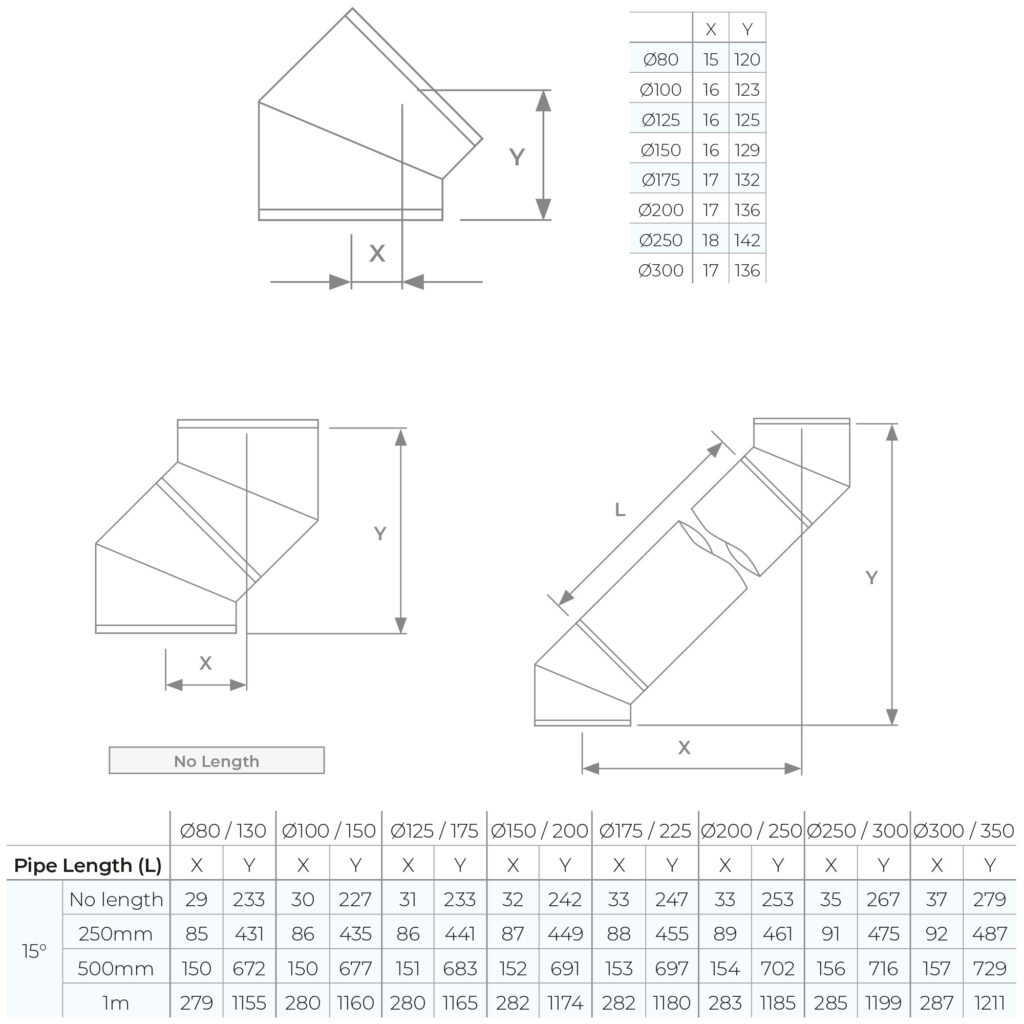 Y

X

| | X | Y |
|---|---|---|
| Ø80 | 15 | 120 |
| Ø100 | 16 | 123 |
| Ø125 | 16 | 125 |
| Ø150 | 16 | 129 |
| Ø175 | 17 | 132 |
| Ø200 | 17 | 136 |
| Ø250 | 18 | 142 |
| Ø300 | 17 | 136 |

Y

X

No Length

L

Y

X

| | | Ø80 / 130 | | Ø100 / 150 | | Ø125 / 175 | | Ø150 / 200 | | Ø175 / 225 | | Ø200 / 250 | | Ø250 / 300 | | Ø300 / 350 | |
|---|---|---|---|---|---|---|---|---|---|---|---|---|---|---|---|---|---|
| Pipe Length (L) | | X | Y | X | Y | X | Y | X | Y | X | Y | X | Y | X | Y | X | Y |
| 15° | No length | 29 | 233 | 30 | 227 | 31 | 233 | 32 | 242 | 33 | 247 | 33 | 253 | 35 | 267 | 37 | 279 |
| | 250mm | 85 | 431 | 86 | 435 | 86 | 441 | 87 | 449 | 88 | 455 | 89 | 461 | 91 | 475 | 92 | 487 |
| | 500mm | 150 | 672 | 150 | 677 | 151 | 683 | 152 | 691 | 153 | 697 | 154 | 702 | 156 | 716 | 157 | 729 |
| | 1m | 279 | 1155 | 280 | 1160 | 280 | 1165 | 282 | 1174 | 282 | 1180 | 283 | 1185 | 285 | 1199 | 287 | 1211 |